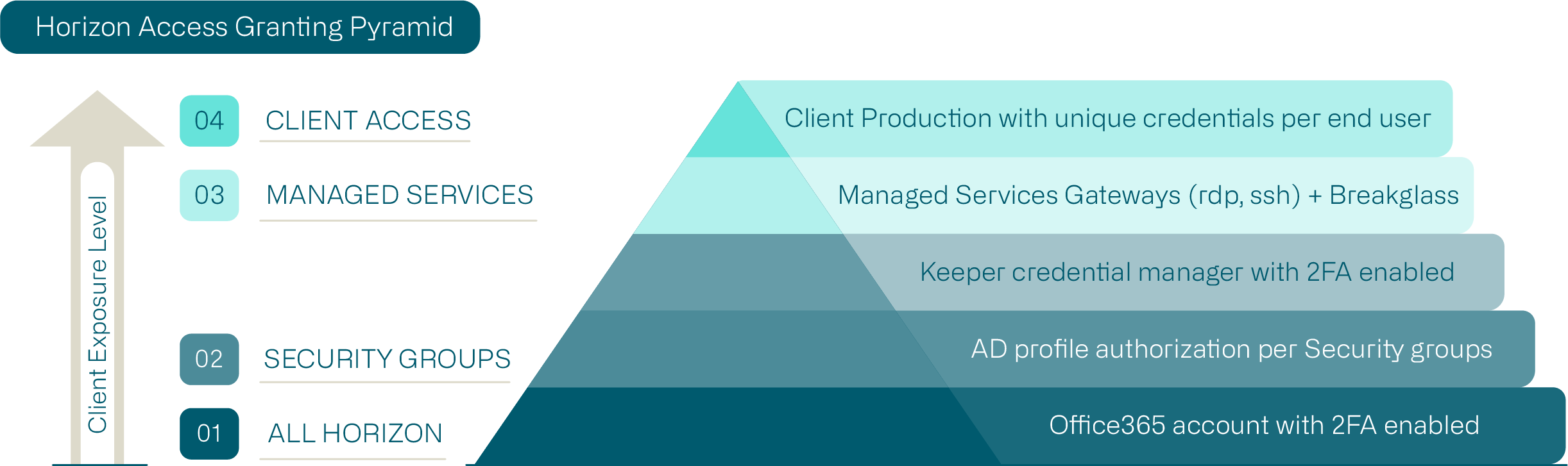 Horizon Access Granting Pyramid

Client Exposure Level

04 CLIENT ACCESS

03 MANAGED SERVICES

02 SECURITY GROUPS

01 ALL HORIZON

Client Production with unique credentials per end user

Managed Services Gateways (rdp, ssh) + Breakglass

Keeper credential manager with 2FA enabled

AD profile authorization per Security groups

Office365 account with 2FA enabled