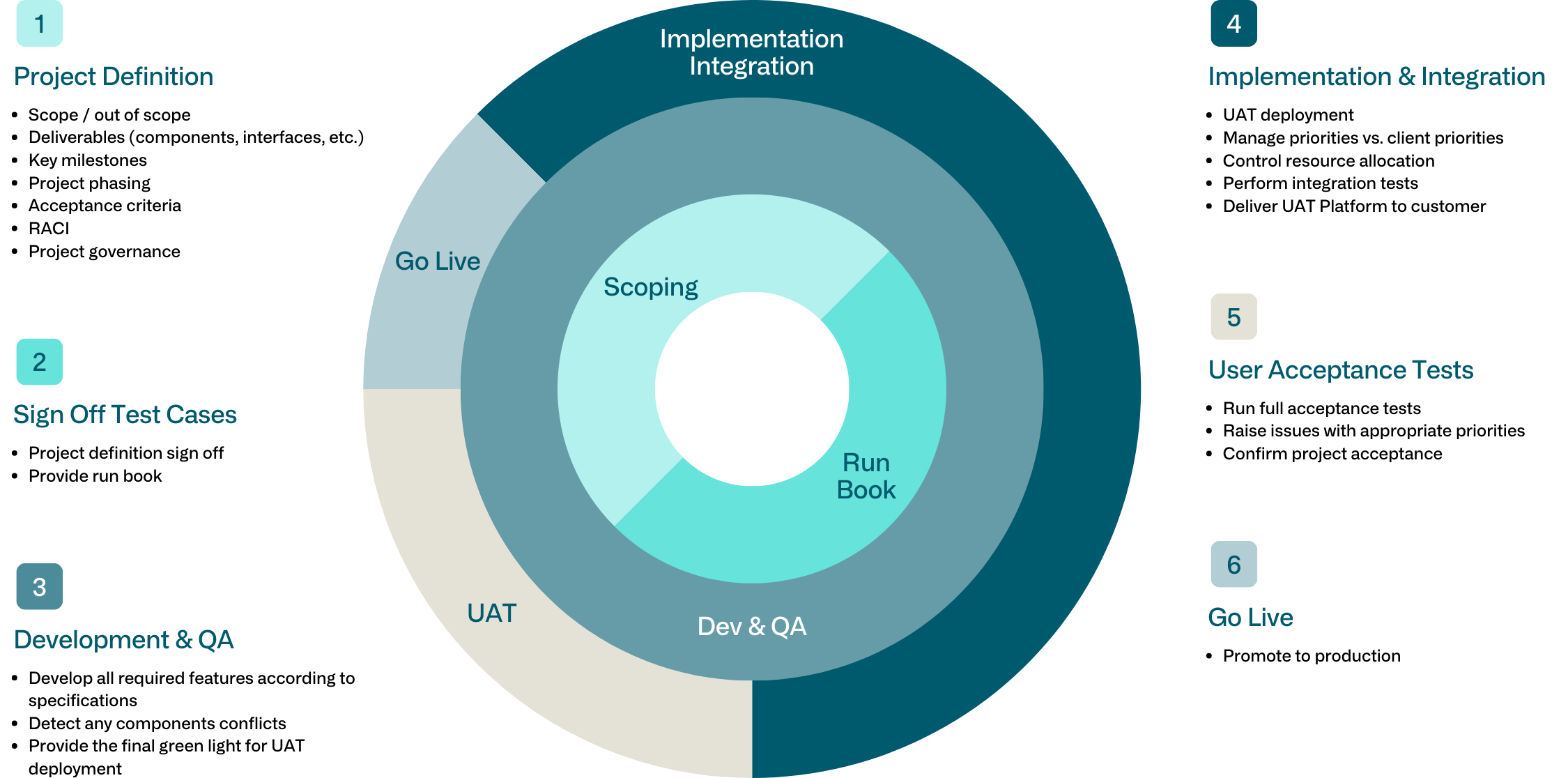 1

Project Definition

- Scope / out of scope
- Deliverables (components, interfaces, etc.)
- Key milestones
- Project phasing
- Acceptance criteria
- RACI
- Project governance

2

Sign Off Test Cases

- Project definition sign off
- Provide run book

3

Development & QA

- Develop all required features according to specifications
- Detect any components conflicts
- Provide the final green light for UAT deployment

Implementation Integration

Go Live

Scoping

Run Book

UAT

Dev & QA

4

Implementation & Integration

- UAT deployment
- Manage priorities vs. client priorities
- Control resource allocation
- Perform integration tests
- Deliver UAT Platform to customer

5

User Acceptance Tests

- Run full acceptance tests
- Raise issues with appropriate priorities
- Confirm project acceptance

6

Go Live

- Promote to production